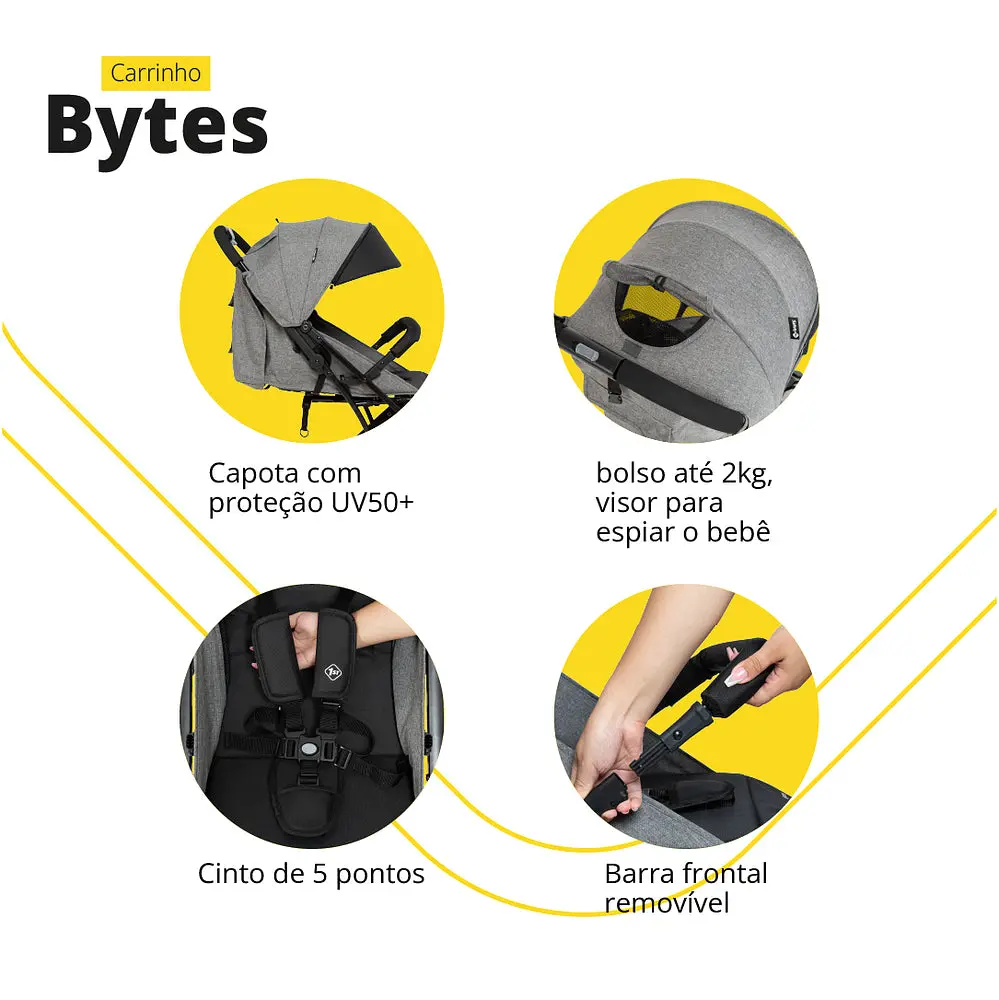 Carrinho
Bytes

Capota com proteção UV50+

bolso até 2kg, visor para espiar o bebê

Cinto de 5 pontos

Barra frontal removível